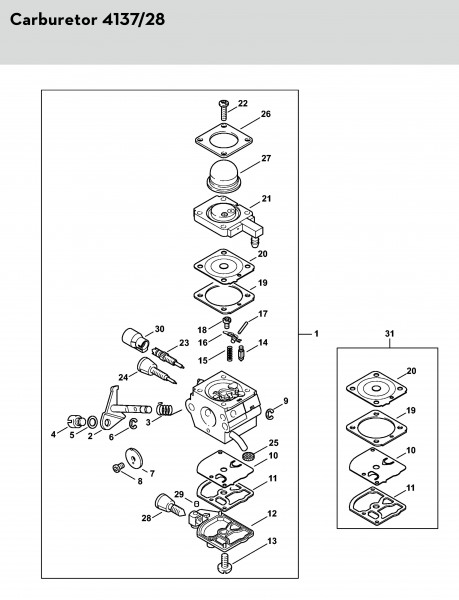 Carburetor 4137/28

22
26
27
21
20
19
17
18
16
14
15
30
23
24
1
9
3
4
5
2
6
25
10
7
8
11
29
28
12
13

31
20
19
10
11